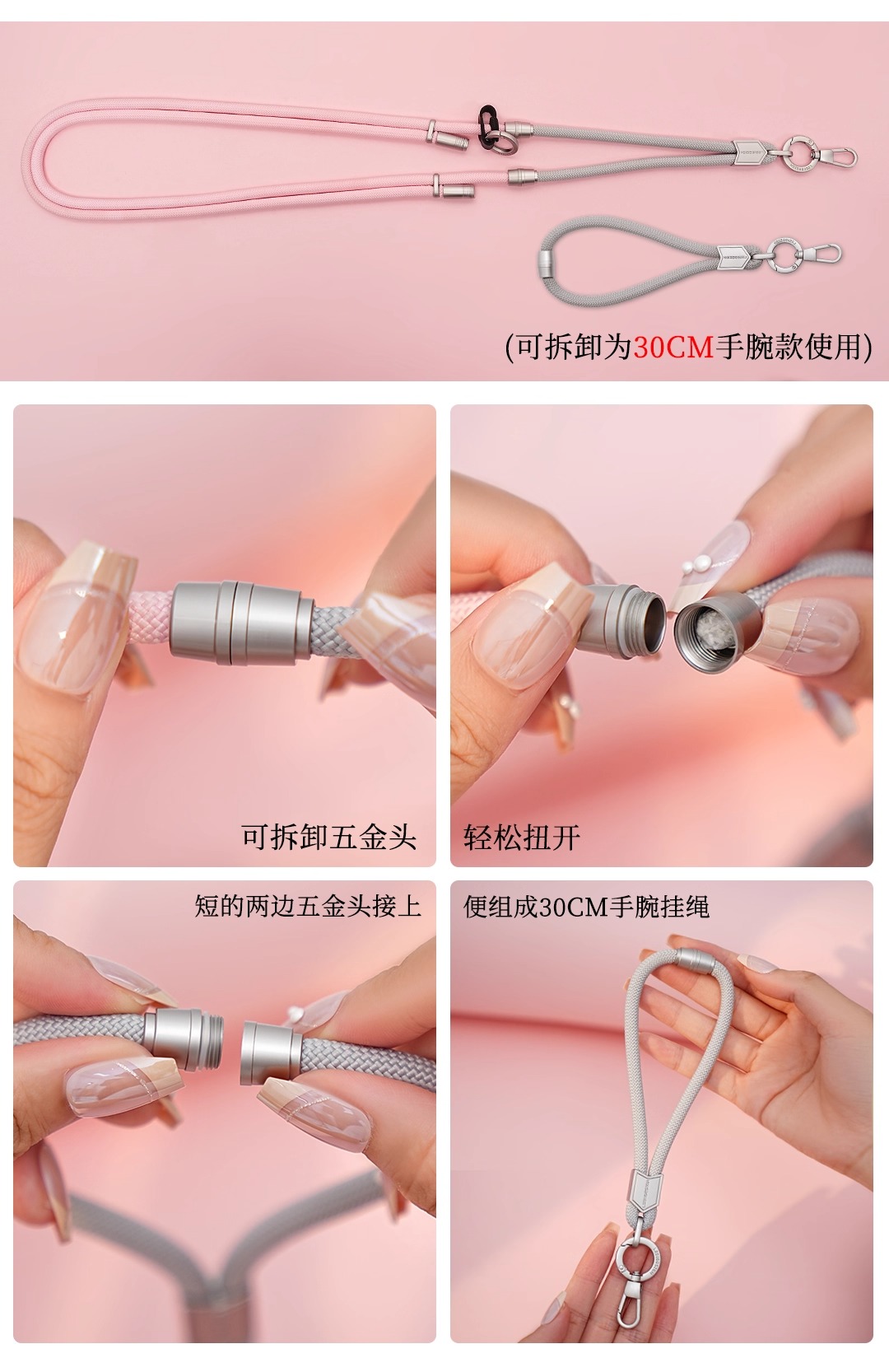 (可拆卸为30CM手腕款使用)

可拆卸五金头

轻松扭开

短的两边五金头接上

便组成30CM手腕挂绳