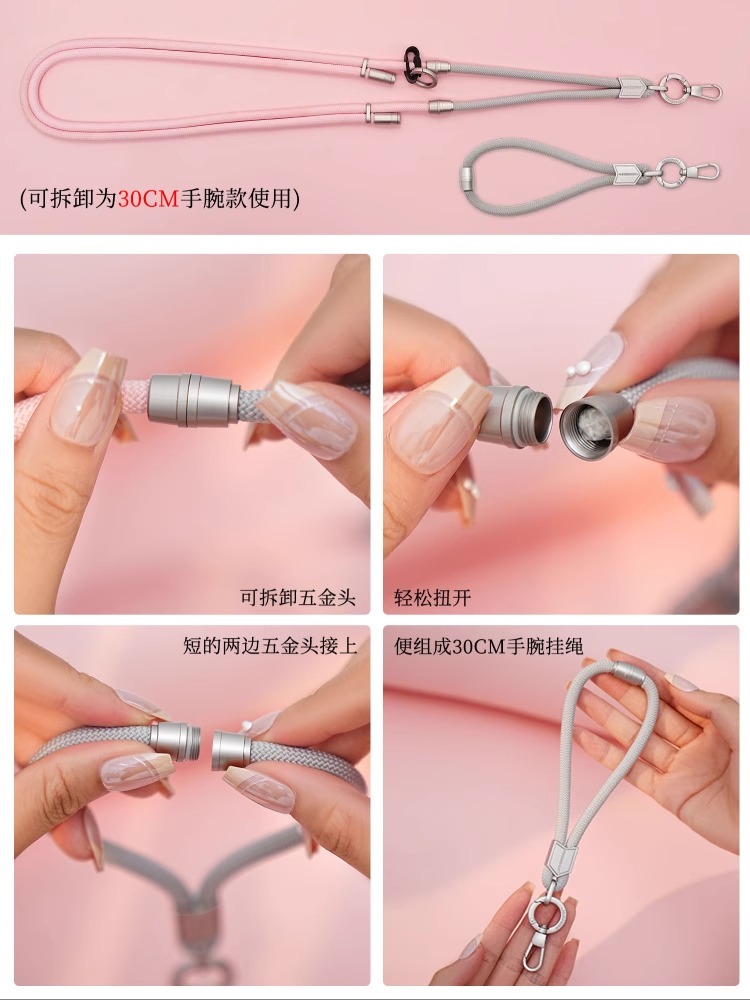 (可拆卸为30CM手腕款使用)

可拆卸五金头

轻松扭开

短的两边五金头接上

便组成30CM手腕挂绳