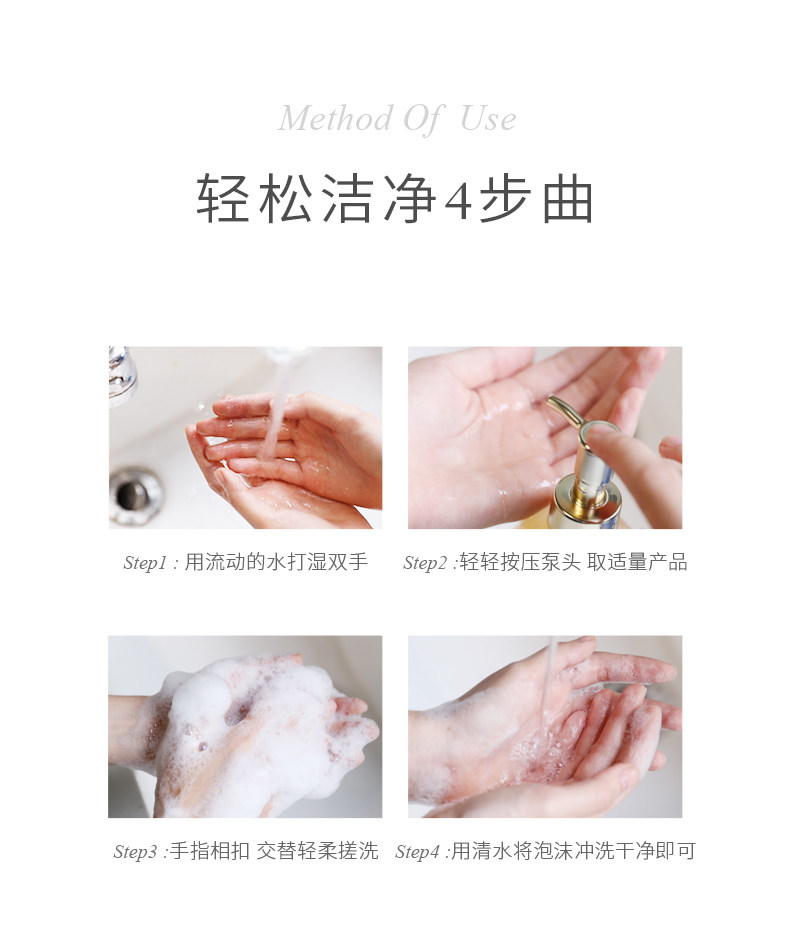 Method Of Use

轻松洁净4步曲

Step1 : 用流动的水打湿双手

Step2 :轻轻按压泵头 取适量产品

Step3 :手指相扣 交替轻柔搓洗

Step4 :用清水将泡沫冲洗干净即可