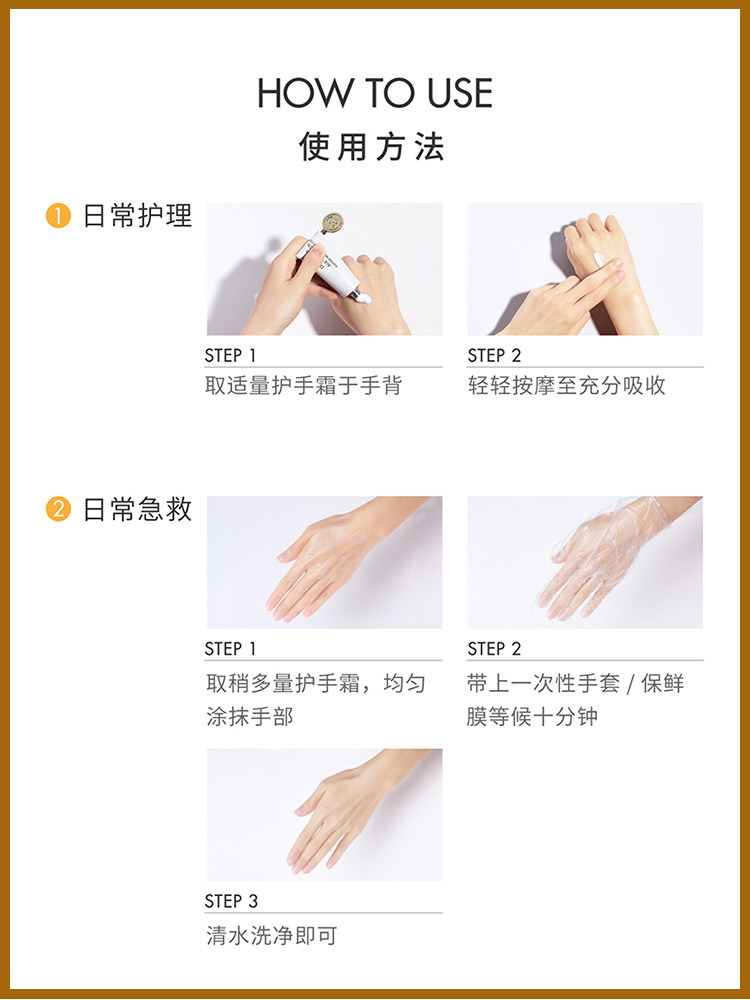 HOW TO USE
使用方法

1 日常护理

STEP 1
取适量护手霜于手背

STEP 2
轻轻按摩至充分吸收

2 日常急救

STEP 1
取稍多量护手霜，均匀涂抹手部

STEP 2
带上一次性手套 / 保鲜膜等候十分钟

STEP 3
清水洗净即可