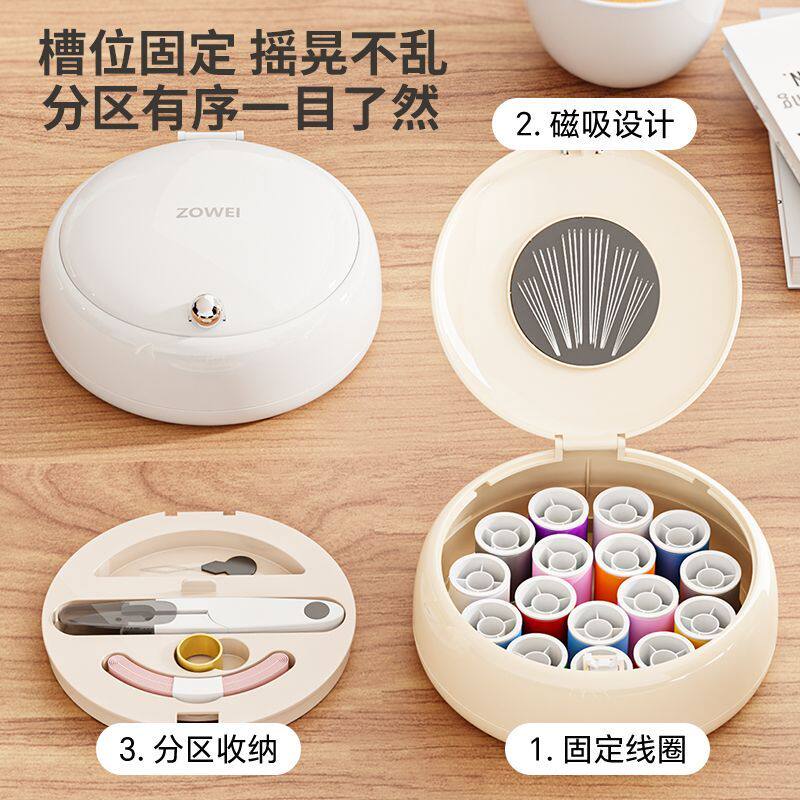 槽位固定 摇晃不乱
分区有序一目了然

2. 磁吸设计

ZOWEI

3. 分区收纳

1. 固定线圈