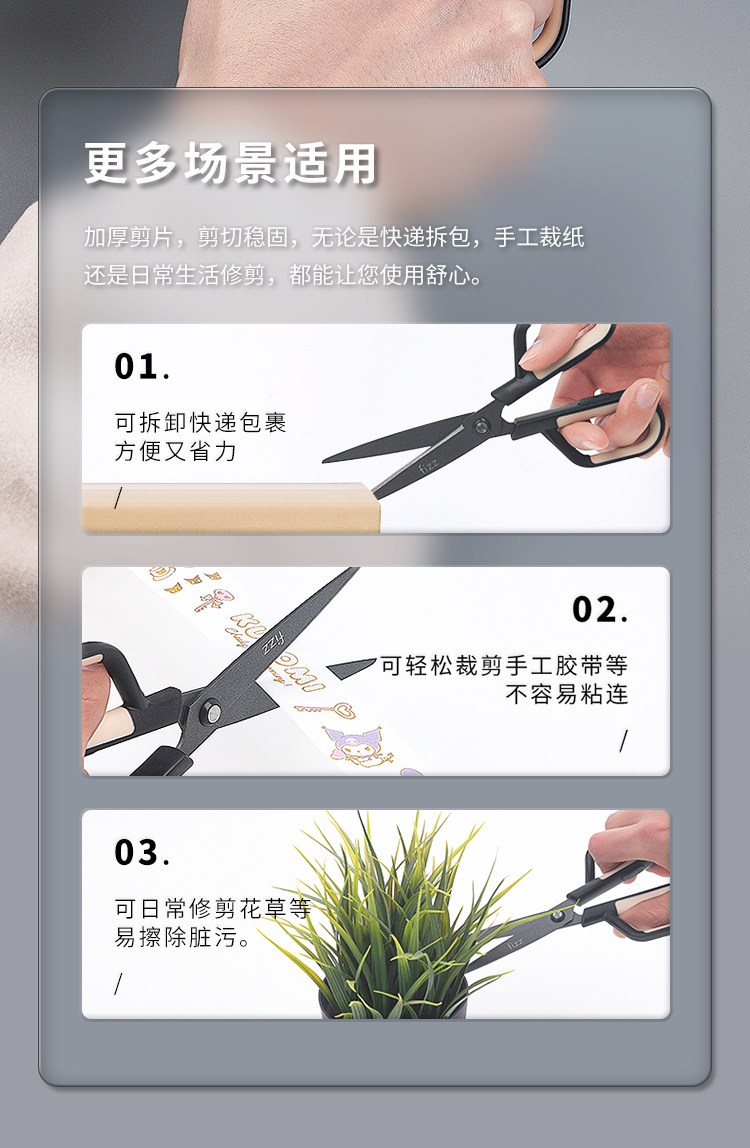 更多场景适用

加厚剪片，剪切稳固，无论是快递拆包，手工裁纸还是日常生活修剪，都能让您使用舒心。

01.

可拆卸快递包裹
方便又省力

/

fizz

02.

可轻松裁剪手工胶带等
不容易粘连

/

fizz

03.

可日常修剪花草等
易擦除脏污。

/

fizz