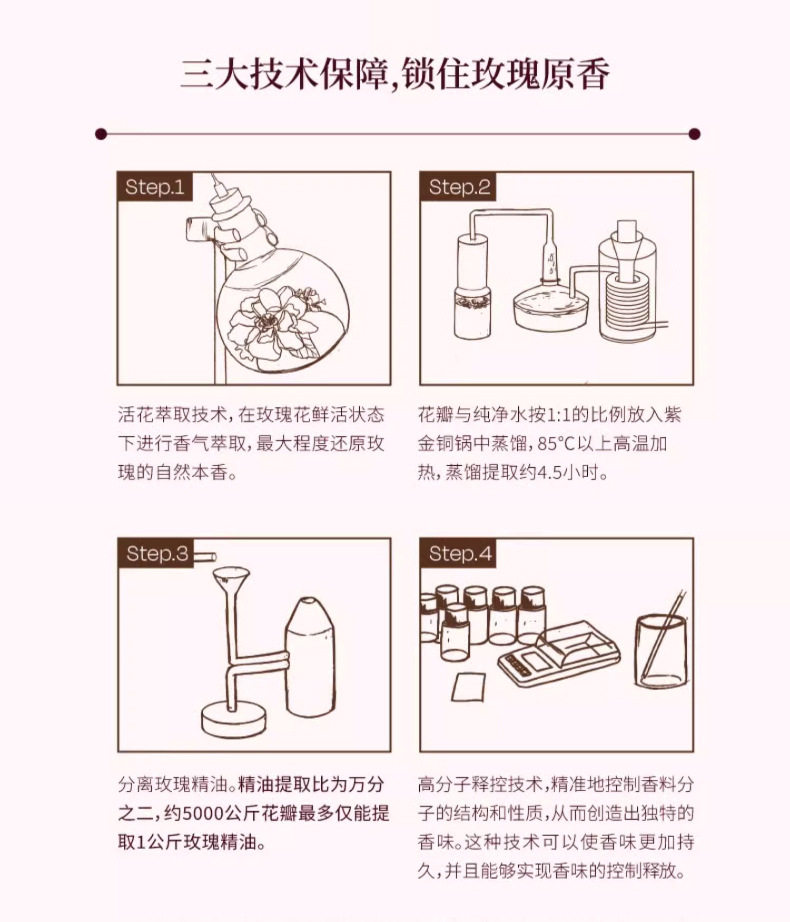 三大技术保障,锁住玫瑰原香

Step.1

活花萃取技术,在玫瑰花鲜活状态下进行香气萃取,最大程度还原玫瑰的自然本香。

Step.2

花瓣与纯净水按1:1的比例放入紫金铜锅中蒸馏,85°C以上高温加热,蒸馏提取约4.5小时。

Step.3

分离玫瑰精油。精油提取比为万分之二,约5000公斤花瓣最多仅能提取1公斤玫瑰精油。

Step.4

高分子释控技术,精准地控制香料分子的结构和性质,从而创造出独特的香味。这种技术可以使香味更加持久,并且能够实现香味的控制释放。